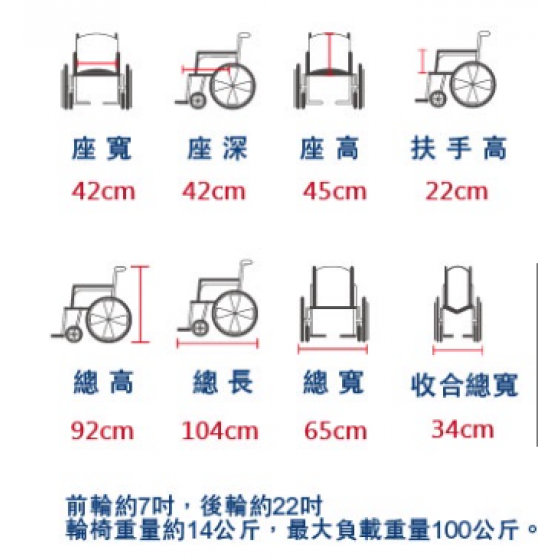 座寬
42cm

座深
42cm

座高
45cm

扶手高
22cm

總高
92cm

總長
104cm

總寬
65cm

收合總寬
34cm

前輪約7吋，後輪約22吋
輪椅重量約14公斤，最大負載重量100公斤。